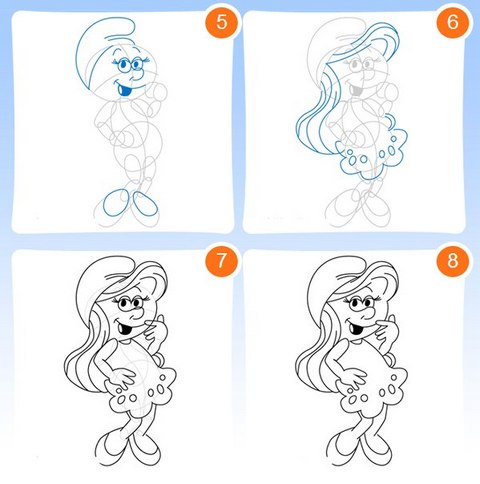 5

6

7

8