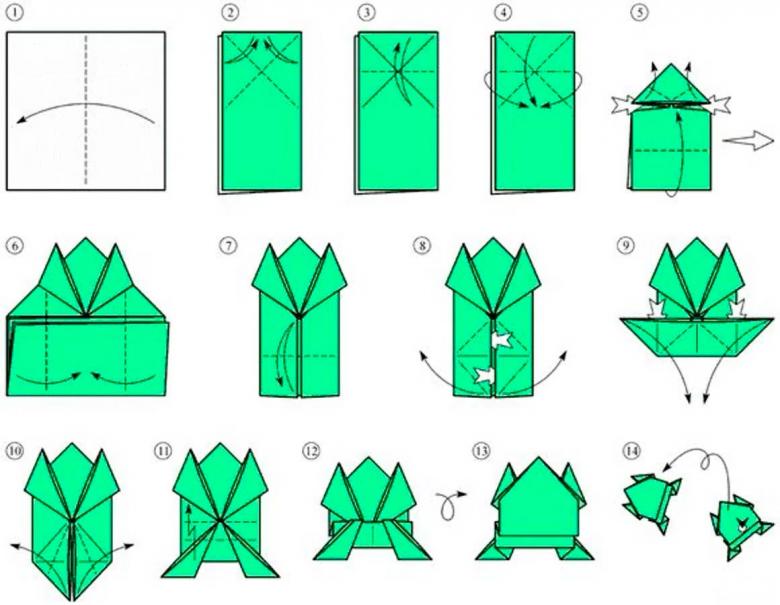 1
2
3
4
5
6
7
8
9
10
11
12
13
14